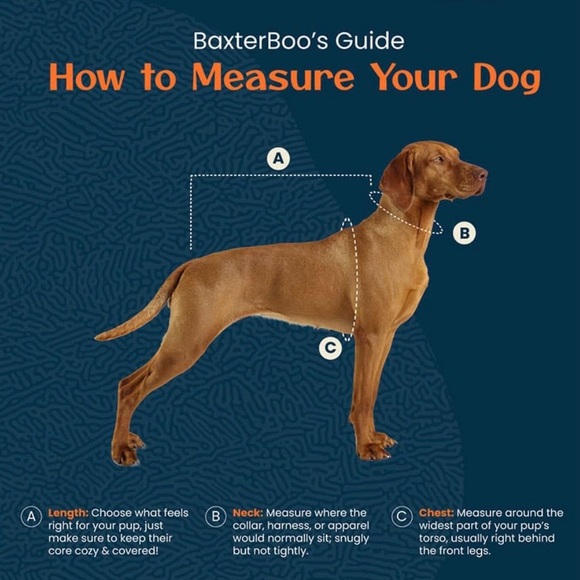 BaxterBoo's Guide

How to Measure Your Dog

A

B

C

A Length: Choose what feels right for your pup, just make sure to keep their core cozy & covered!

B Neck: Measure where the collar, harness, or apparel would normally sit; snugly but not tightly.

C Chest: Measure around the widest part of your pup's torso, usually right behind the front legs.